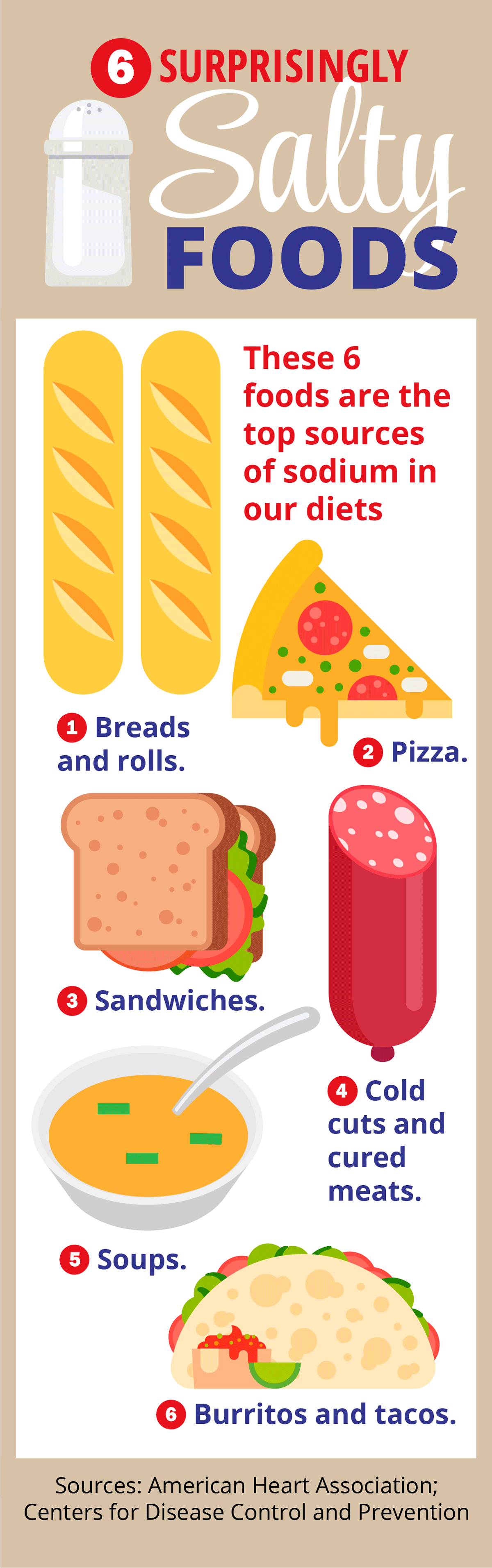 6 SURPRISINGLY Salty FOODS

These 6 foods are the top sources of sodium in our diets

1 Breads and rolls.

2 Pizza.

3 Sandwiches.

4 Cold cuts and cured meats.

5 Soups.

6 Burritos and tacos.

Sources: American Heart Association; Centers for Disease Control and Prevention